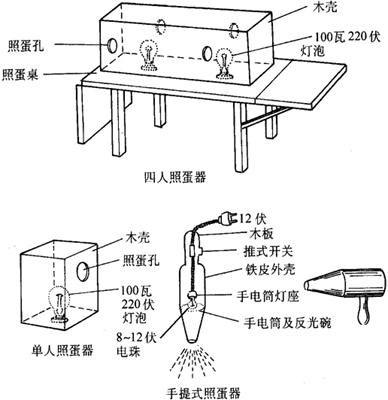 木壳
照蛋孔
100瓦 220伏
灯泡
照蛋桌
四人照蛋器

木壳
照蛋孔
100瓦
220伏
灯泡
单人照蛋器

12 伏
木板
推式开关
铁皮外壳
手电筒灯座
手电筒及反光碗
8~12伏
电珠
手提式照蛋器