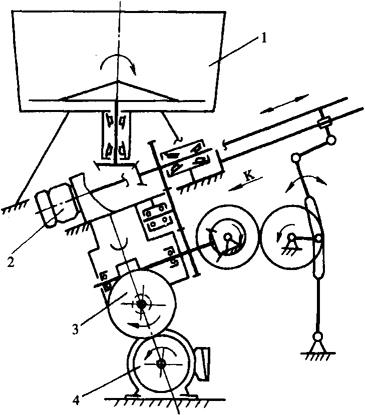 1
K
2
3
4